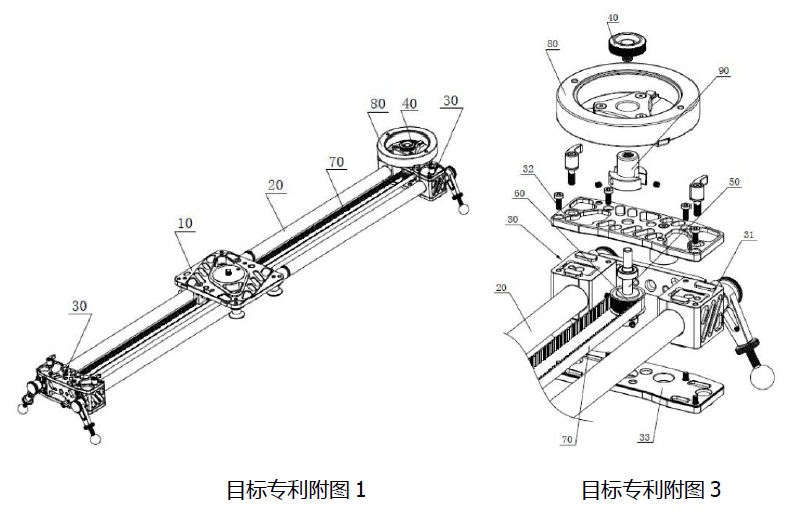 80
40
30
70
20
10
30

目标专利附图 1

40
80
90
32
50
60
30
31
20
70
33

目标专利附图 3